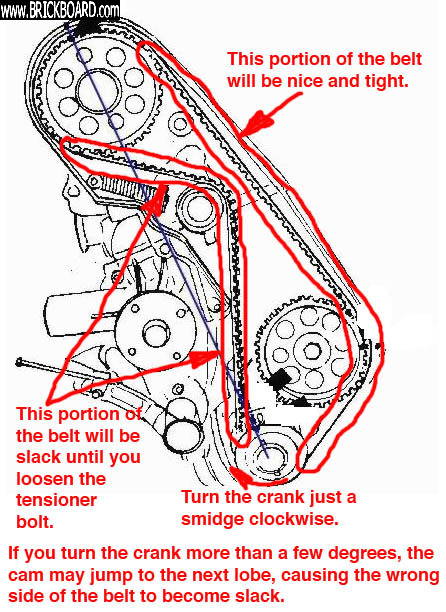 www.BRICKBOARD.com

This portion of the belt will be nice and tight.

This portion of the belt will be slack until you loosen the tensioner bolt.

Turn the crank just a smidge clockwise.

If you turn the crank more than a few degrees, the cam may jump to the next lobe, causing the wrong side of the belt to become slack.