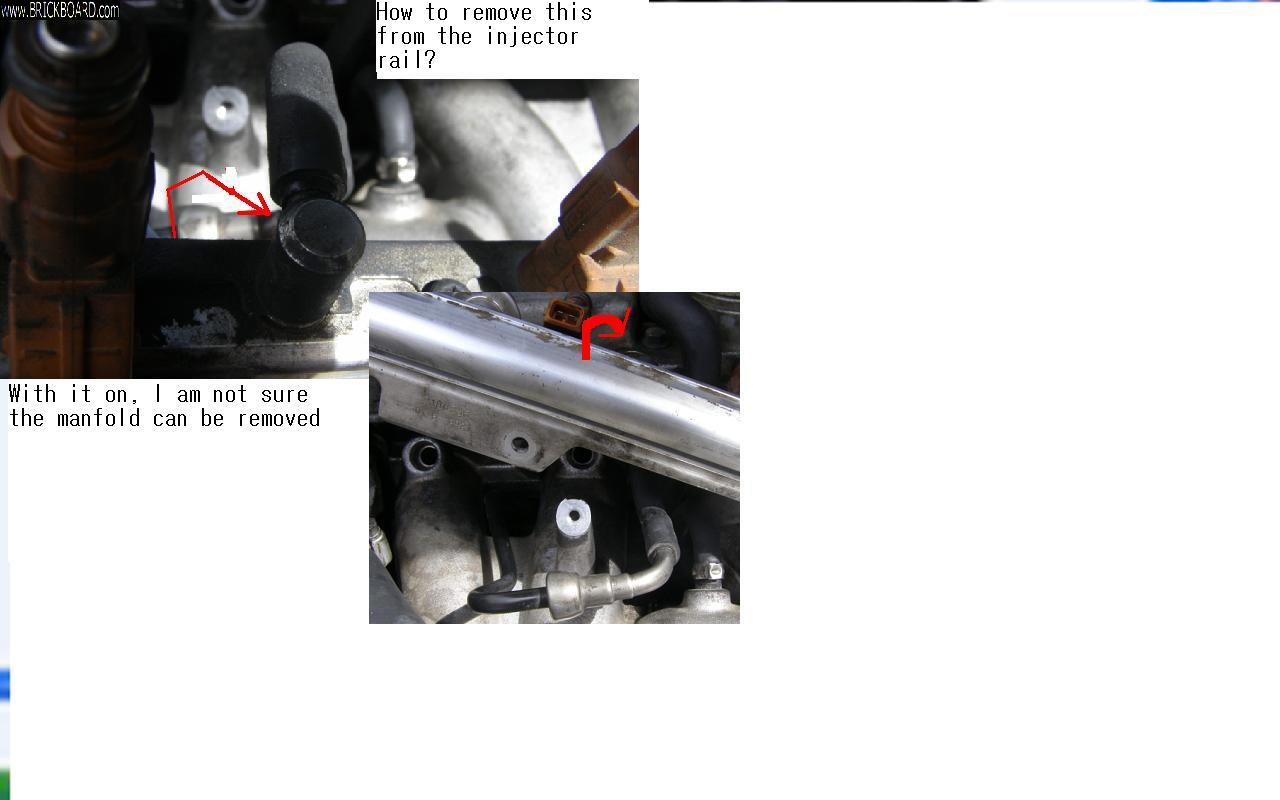 www.BRICKBOARD.com

How to remove this from the injector rail?

With it on, I am not sure the manfold can be removed