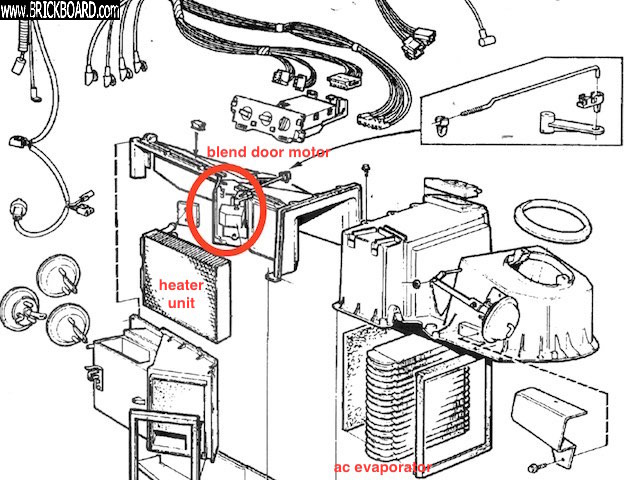 WWW.BRICKBOARD.com

blend door motor

heater unit

ac evaporator