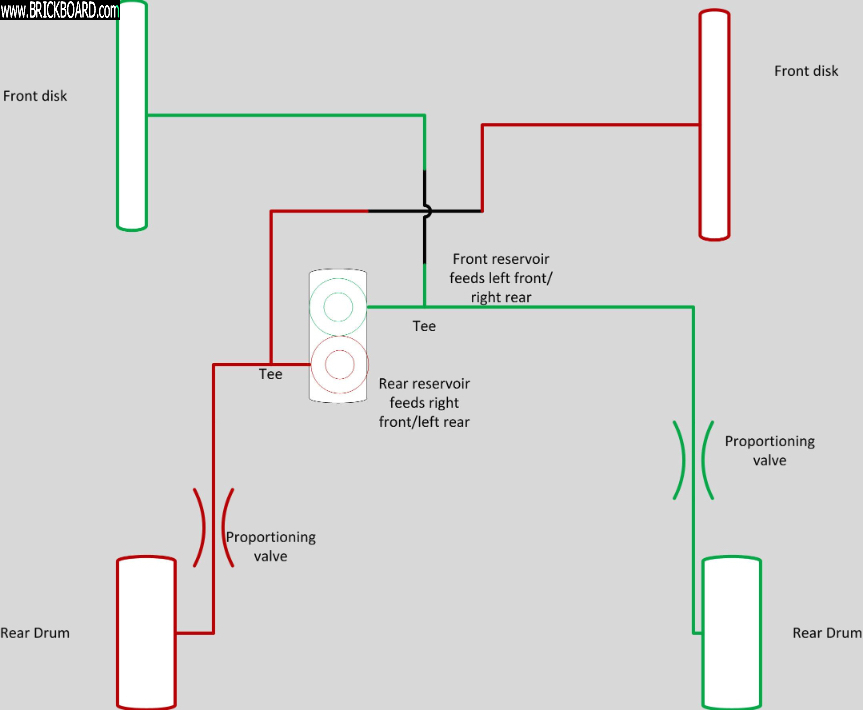 www.BRICKBOARD.com

Front disk

Front disk

Front reservoir feeds left front/ right rear

Tee

Tee

Rear reservoir feeds right front/left rear

Proportioning valve

Proportioning valve

Rear Drum

Rear Drum