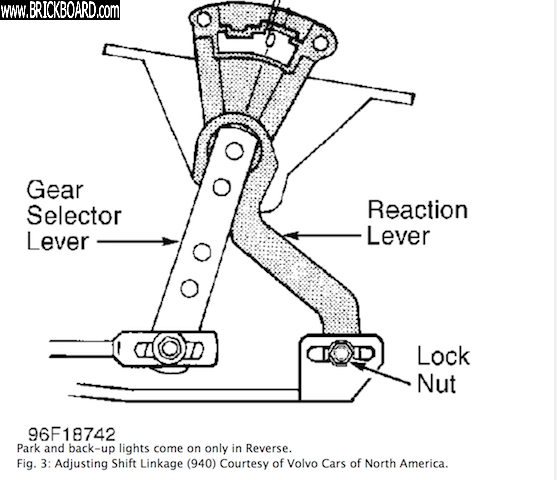 www.BRICKBOARD.com

Gear Selector Lever

Reaction Lever

Lock Nut

96F18742

Park and back-up lights come on only in Reverse.
Fig. 3: Adjusting Shift Linkage (940) Courtesy of Volvo Cars of North America.