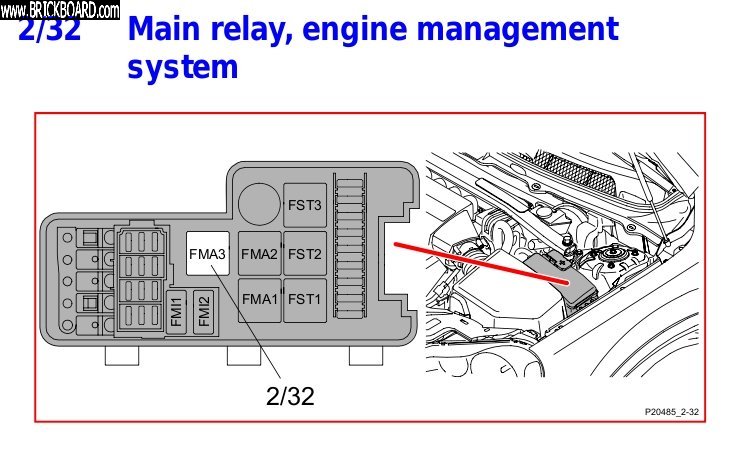 www.BRICKBOARD.com

2/32 Main relay, engine management system

FST3
FMA3
FMA2
FST2
FMA1
FST1
FMI1
FMI2

2/32

P20485_2-32