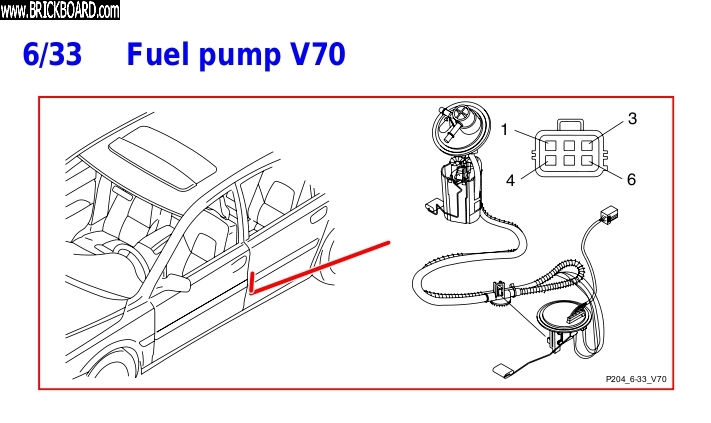 www.BRICKBOARD.com

6/33 Fuel pump V70

1
3
4
6

P204_6-33_V70