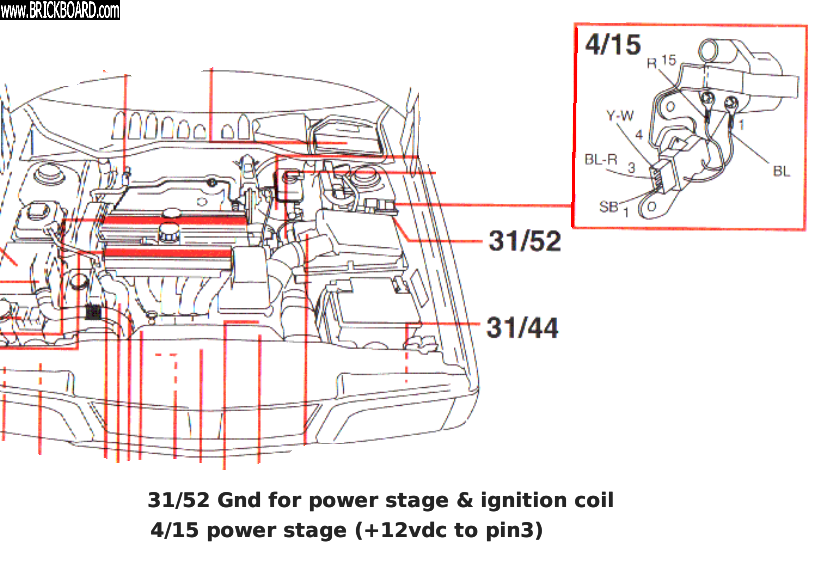 www.BRICKBOARD.com

4/15

R 15

Y-W

4

BL-R

3

SB 1

1

BL

31/52

31/44

31/52 Gnd for power stage & ignition coil
4/15 power stage (+12vdc to pin3)