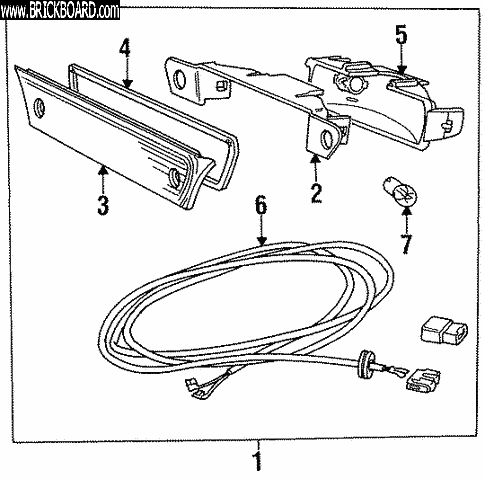 www.BRICKBOARD.com

4

5

3

2

6

7

1