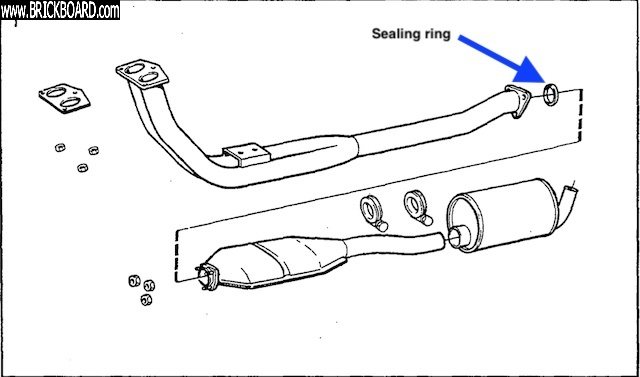 www.BRICKBOARD.com

Sealing ring