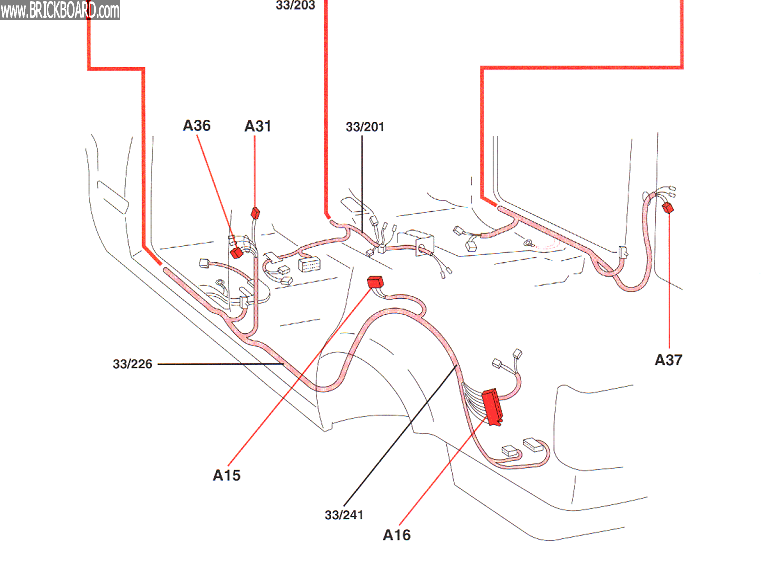 www.BRICKBOARD.com
33/203
A36
A31
33/201
33/226
A37
A15
33/241
A16