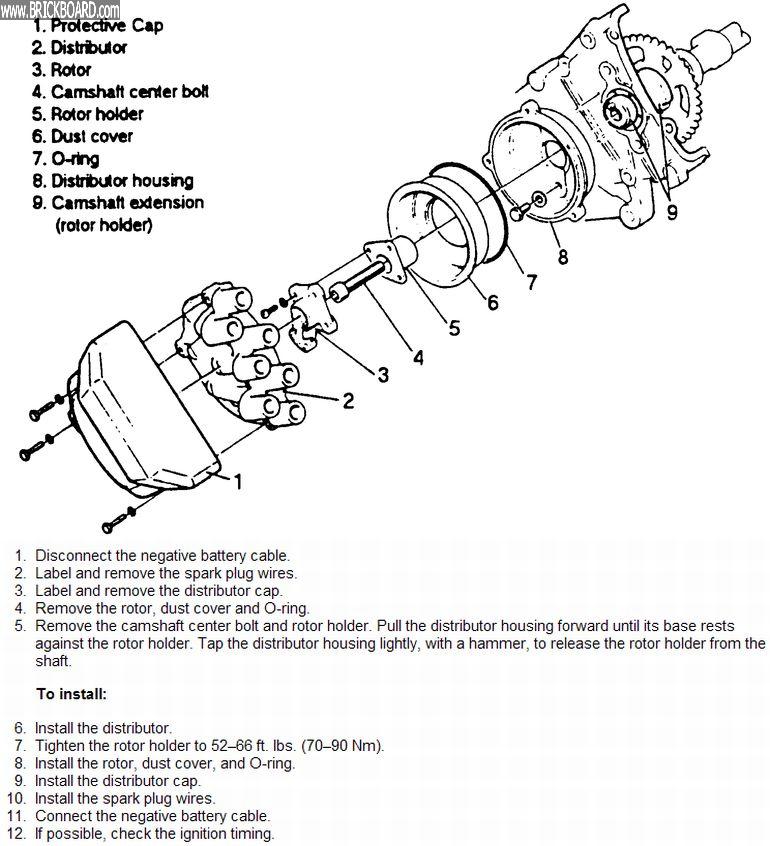 www.BRICKBOARD.com
1. Protective Cap
2. Distributor
3. Rotor
4. Camshaft center bolt
5. Rotor holder
6. Dust cover
7. O-ring
8. Distributor housing
9. Camshaft extension (rotor holder)

9
8
7
6
5
4
3
2
1

1. Disconnect the negative battery cable.
2. Label and remove the spark plug wires.
3. Label and remove the distributor cap.
4. Remove the rotor, dust cover and O-ring.
5. Remove the camshaft center bolt and rotor holder. Pull the distributor housing forward until its base rests against the rotor holder. Tap the distributor housing lightly, with a hammer, to release the rotor holder from the shaft.

To install:

6. Install the distributor.
7. Tighten the rotor holder to 52–66 ft. lbs. (70–90 Nm).
8. Install the rotor, dust cover, and O-ring.
9. Install the distributor cap.
10. Install the spark plug wires.
11. Connect the negative battery cable.
12. If possible, check the ignition timing.