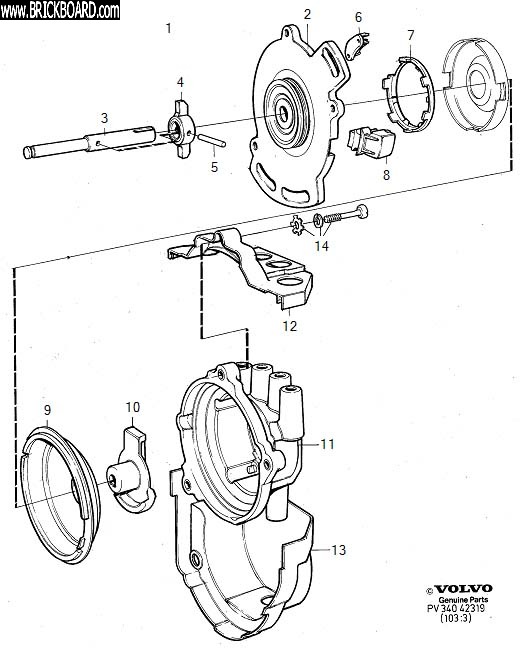 www.BRICKBOARD.com

1
2
6
7
4
3
5
8
14
12
9
10
11
13

© VOLVO
Genuine Parts
PV 340 42319
(103:3)